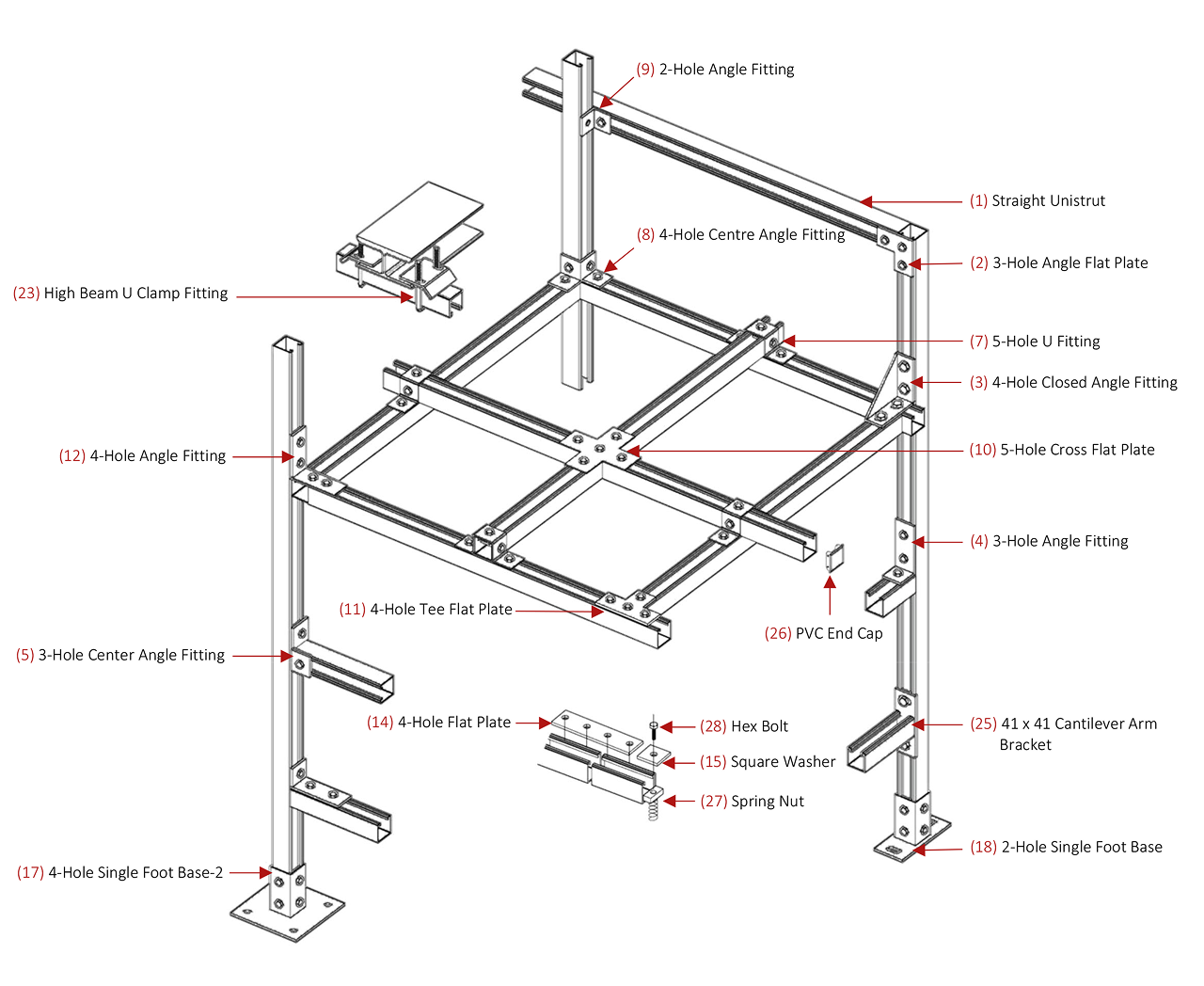 (9) 2-Hole Angle Fitting

(1) Straight Unistrut

(8) 4-Hole Centre Angle Fitting

(2) 3-Hole Angle Flat Plate

(23) High Beam U Clamp Fitting

(7) 5-Hole U Fitting

(3) 4-Hole Closed Angle Fitting

(12) 4-Hole Angle Fitting

(10) 5-Hole Cross Flat Plate

(4) 3-Hole Angle Fitting

(11) 4-Hole Tee Flat Plate

(26) PVC End Cap

(5) 3-Hole Center Angle Fitting

(14) 4-Hole Flat Plate

(28) Hex Bolt

(25) 41 x 41 Cantilever Arm Bracket

(15) Square Washer

(27) Spring Nut

(18) 2-Hole Single Foot Base

(17) 4-Hole Single Foot Base-2